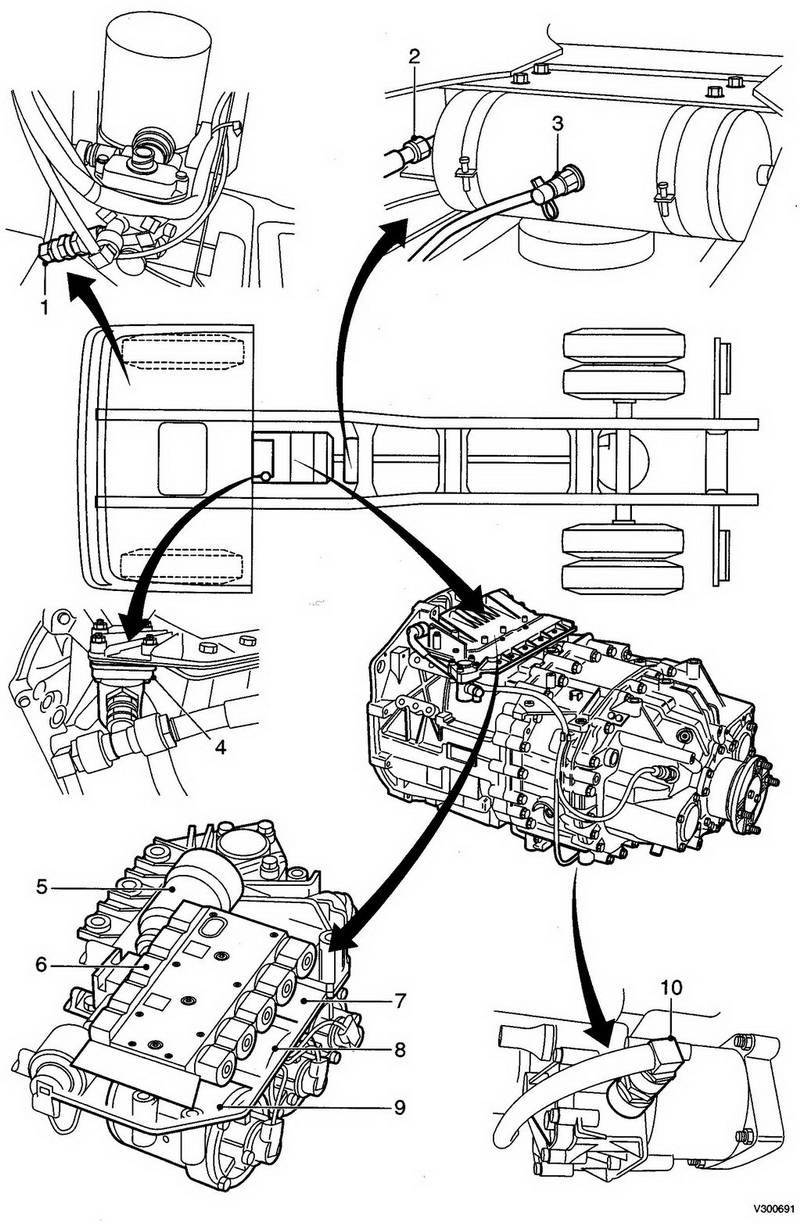 2
3
1
4
5
6
7
8
9
10
V300691